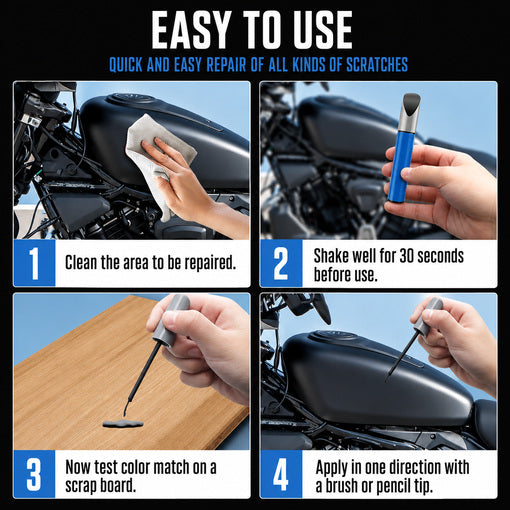 EASY TO USE

QUICK AND EASY REPAIR OF ALL KINDS OF SCRATCHES

1 Clean the area to be repaired.

2 Shake well for 30 seconds before use.

3 Now test color match on a scrap board.

4 Apply in one direction with a brush or pencil tip.