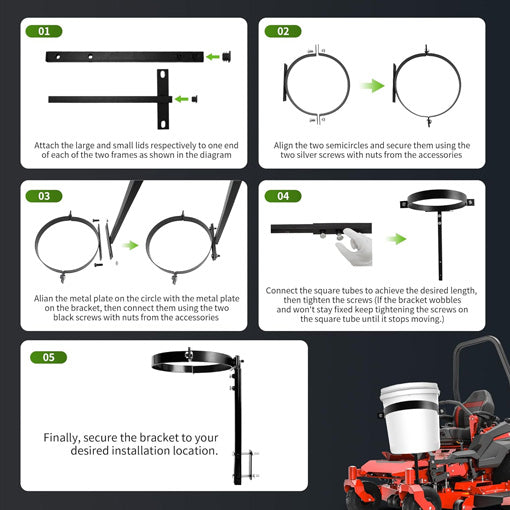 01

Attach the large and small lids respectively to one end of each of the two frames as shown in the diagram

02

Align the two semicircles and secure them using the two silver screws with nuts from the accessories

03

Alian the metal plate on the circle with the metal plate on the bracket, then connect them using the two black screws with nuts from the accessories

04

Connect the square tubes to achieve the desired length, then tighten the screws (If the bracket wobbles and won't stay fixed keep tightening the screws on the square tube until it stops moving.)

05

Finally, secure the bracket to your desired installation location.