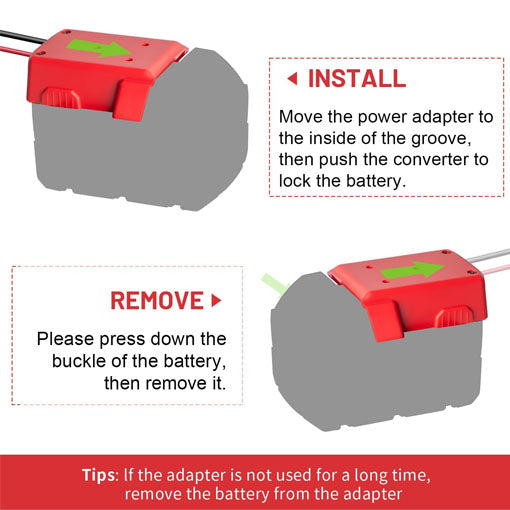 INSTALL

Move the power adapter to the inside of the groove, then push the converter to lock the battery.

REMOVE

Please press down the buckle of the battery, then remove it.

Tips: If the adapter is not used for a long time, remove the battery from the adapter