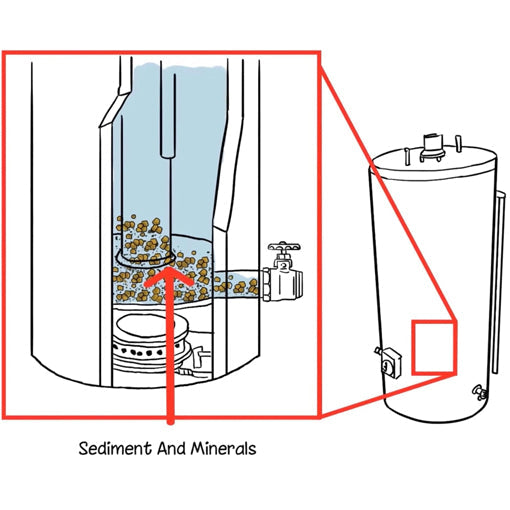 Sediment And Minerals