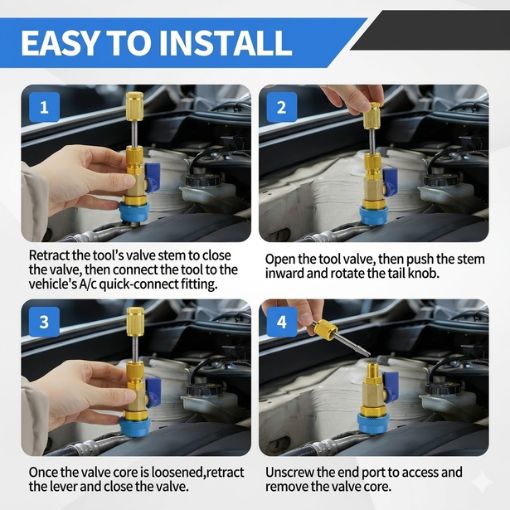 EASY TO INSTALL

1

Retract the tool's valve stem to close the valve, then connect the tool to the vehicle's A/c quick-connect fitting.

2

Open the tool valve, then push the stem inward and rotate the tail knob.

3

Once the valve core is loosened,retract the lever and close the valve.

4

Unscrew the end port to access and remove the valve core.