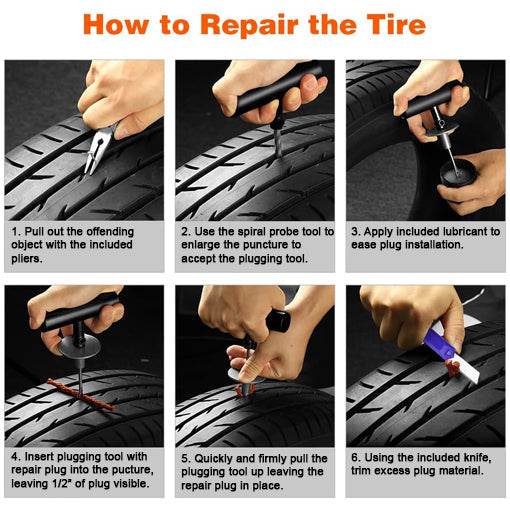 How to Repair the Tire

1. Pull out the offending object with the included pliers.

2. Use the spiral probe tool to enlarge the puncture to accept the plugging tool.

3. Apply included lubricant to ease plug installation.

4. Insert plugging tool with repair plug into the pucture, leaving 1/2" of plug visible.

5. Quickly and firmly pull the plugging tool up leaving the repair plug in place.

6. Using the included knife, trim excess plug material.