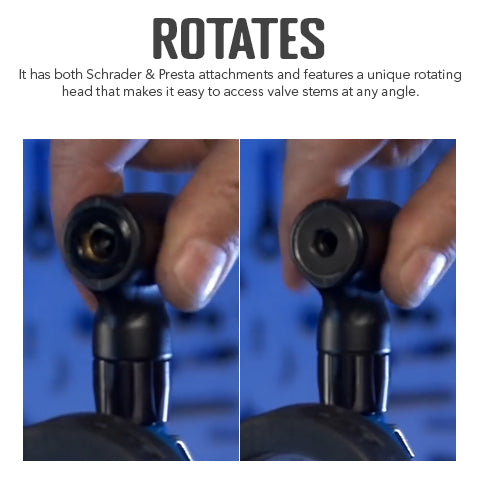 ROTATES

It has both Schrader & Presta attachments and features a unique rotating head that makes it easy to access valve stems at any angle.