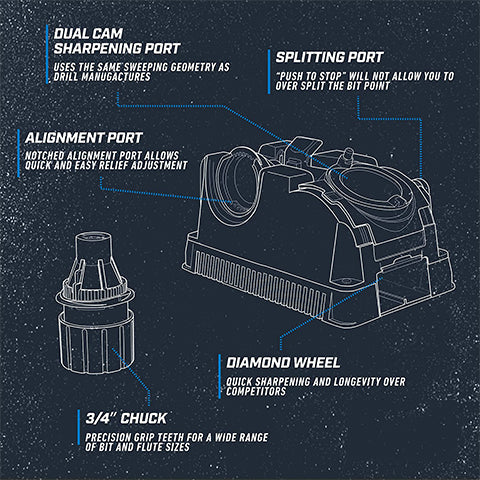 DUAL CAM SHARPENING PORT

USES THE SAME SWEEPING GEOMETRY AS DRILL MANUGACTURES

SPLITTING PORT

"PUSH TO STOP" WILL NOT ALLOW YOU TO OVER SPLIT THE BIT POINT

ALIGNMENT PORT

NOTCHED ALIGNMENT PORT ALLOWS QUICK AND EASY RELIEF ADJUSTMENT

DIAMOND WHEEL

QUICK SHARPENING AND LONGEVITY OVER COMPETITORS

3/4" CHUCK

PRECISION GRIP TEETH FOR A WIDE RANGE OF BIT AND FLUTE SIZES