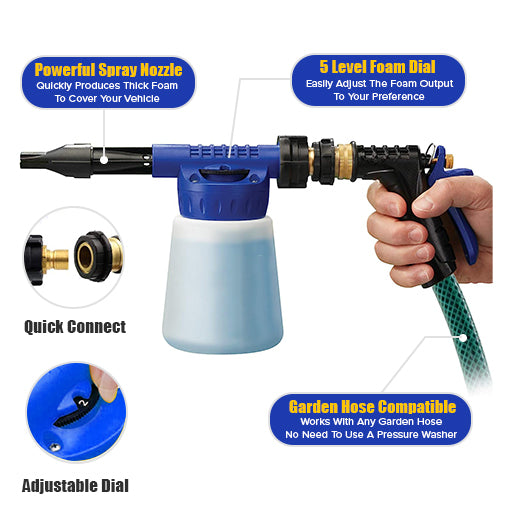 Powerful Spray Nozzle
Quickly Produces Thick Foam To Cover Your Vehicle

5 Level Foam Dial
Easily Adjust The Foam Output To Your Preference

Quick Connect

2

Adjustable Dial

Garden Hose Compatible
Works With Any Garden Hose No Need To Use A Pressure Washer