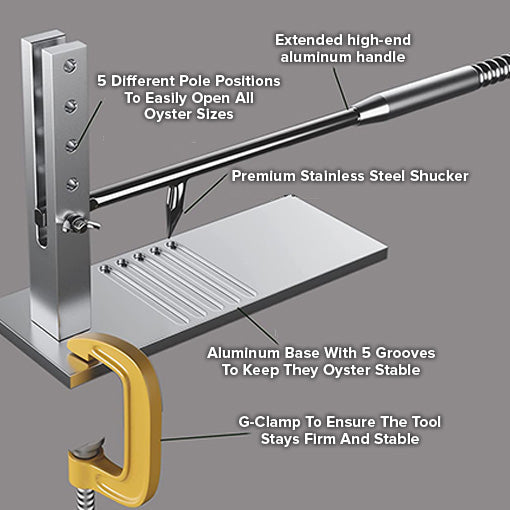 Extended high-end aluminum handle

5 Different Pole Positions To Easily Open All Oyster Sizes

Premium Stainless Steel Shucker

Aluminum Base With 5 Grooves To Keep They Oyster Stable

G-Clamp To Ensure The Tool Stays Firm And Stable