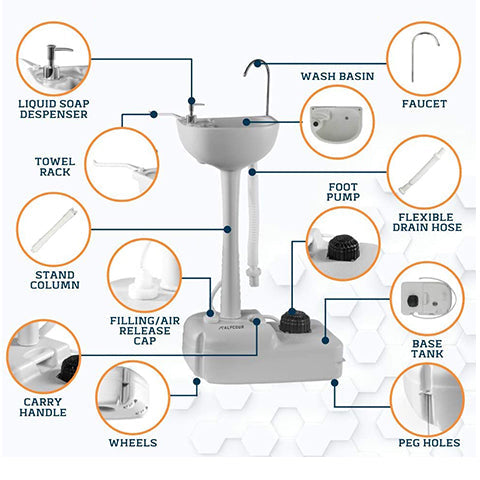 LIQUID SOAP DESPENSER

WASH BASIN

FAUCET

TOWEL RACK

FOOT PUMP

FLEXIBLE DRAIN HOSE

STAND COLUMN

FILLING/AIR RELEASE CAP

ALPCOUR

BASE TANK

CARRY HANDLE

WHEELS

PEG HOLES