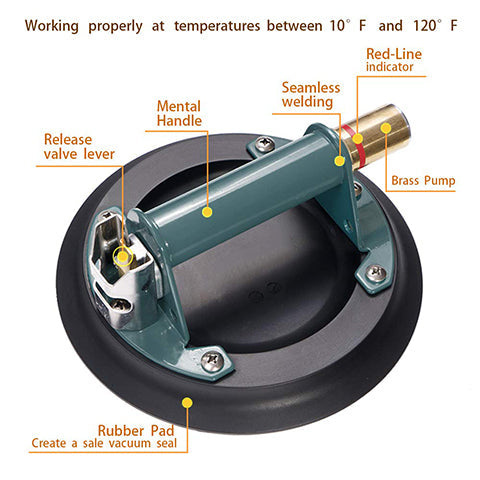 Working properly at temperatures between 10° F and 120° F

Red-Line indicator

Seamless welding

Mental Handle

Release valve lever

Brass Pump

Rubber Pad
Create a sale vacuum seal