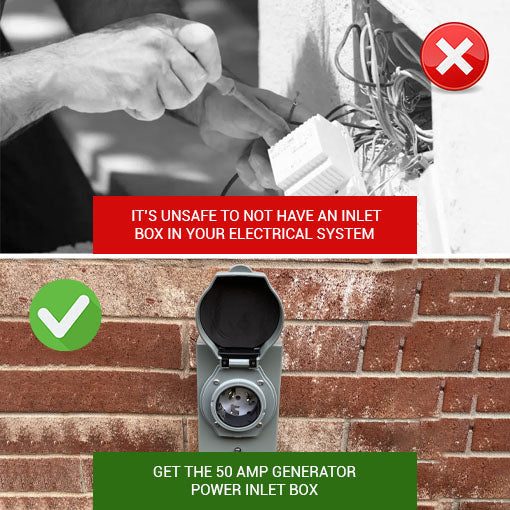 IT'S UNSAFE TO NOT HAVE AN INLET BOX IN YOUR ELECTRICAL SYSTEM

GET THE 50 AMP GENERATOR POWER INLET BOX