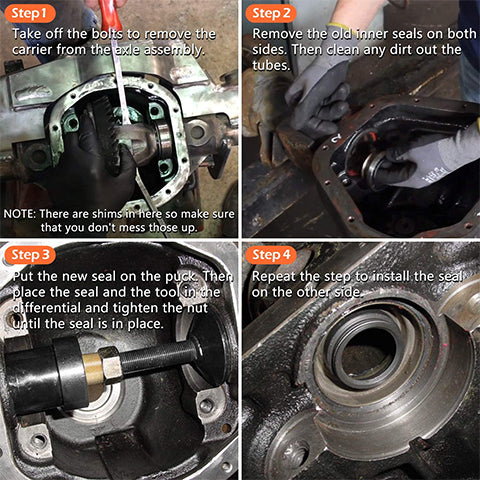 Step 1
Take off the bolts to remove the carrier from the axle assembly.

NOTE: There are shims in here so make sure that you don't mess those up.

Step 2
Remove the old inner seals on both sides. Then clean any dirt out the tubes.

Step 3
Put the new seal on the puck. Then place the seal and the tool in the differential and tighten the nut until the seal is in place.

Step 4
Repeat the step to install the seal on the other side.