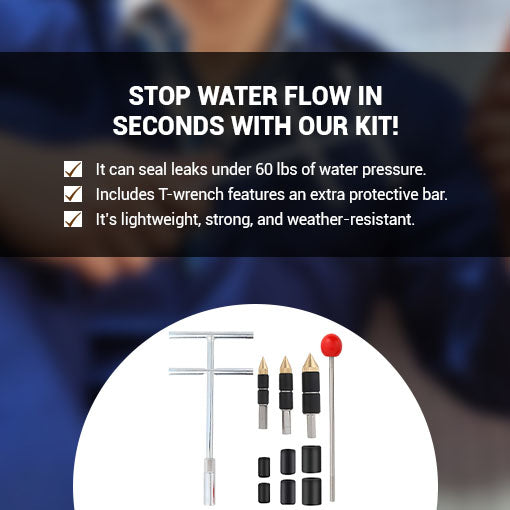 STOP WATER FLOW IN SECONDS WITH OUR KIT!

It can seal leaks under 60 lbs of water pressure.
Includes T-wrench features an extra protective bar.
It's lightweight, strong, and weather-resistant.