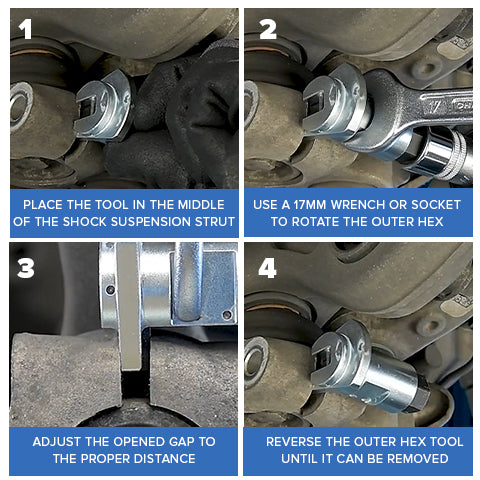 1

PLACE THE TOOL IN THE MIDDLE OF THE SHOCK SUSPENSION STRUT

2

17

USE A 17MM WRENCH OR SOCKET TO ROTATE THE OUTER HEX

3

ADJUST THE OPENED GAP TO THE PROPER DISTANCE

4

REVERSE THE OUTER HEX TOOL UNTIL IT CAN BE REMOVED