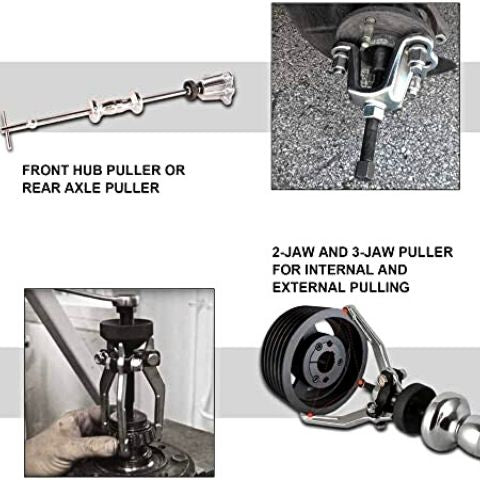 FRONT HUB PULLER OR REAR AXLE PULLER

2-JAW AND 3-JAW PULLER FOR INTERNAL AND EXTERNAL PULLING