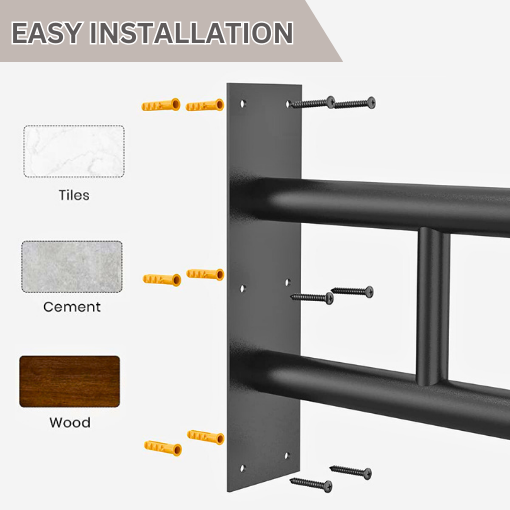 EASY INSTALLATION

Tiles

Cement

Wood