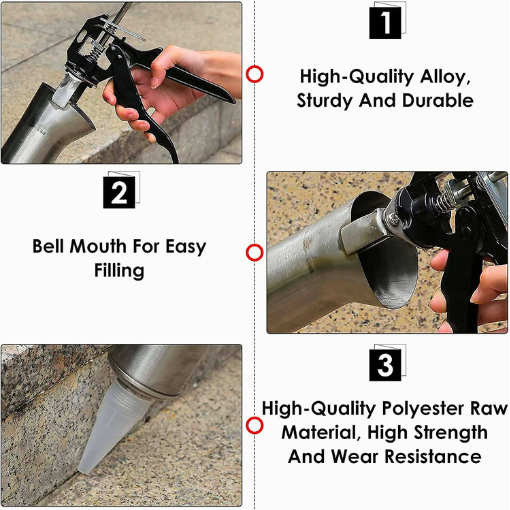 1

High-Quality Alloy, Sturdy And Durable

2

Bell Mouth For Easy Filling

3

High-Quality Polyester Raw Material, High Strength And Wear Resistance