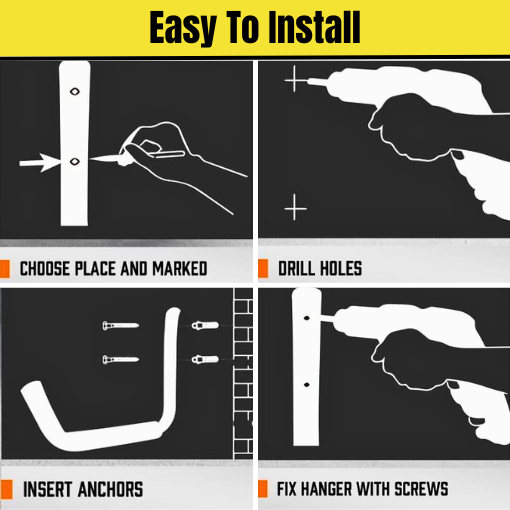 Easy To Install

CHOOSE PLACE AND MARKED

DRILL HOLES

INSERT ANCHORS

FIX HANGER WITH SCREWS