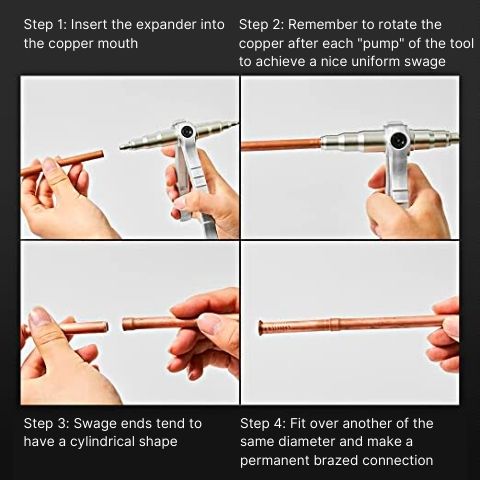 Step 1: Insert the expander into the copper mouth

Step 2: Remember to rotate the copper after each "pump" of the tool to achieve a nice uniform swage

Step 3: Swage ends tend to have a cylindrical shape

Step 4: Fit over another of the same diameter and make a permanent brazed connection