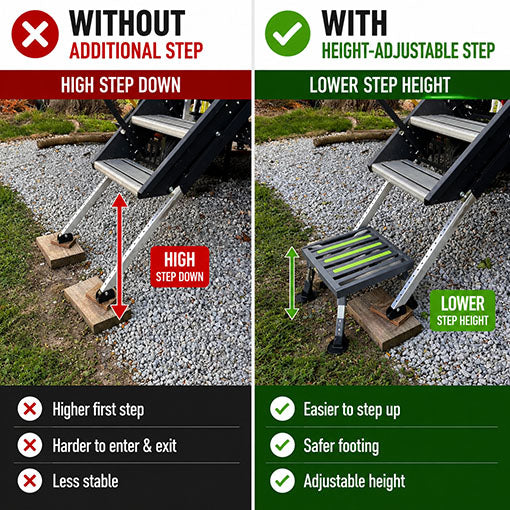 WITHOUT
ADDITIONAL STEP

HIGH STEP DOWN

HIGH
STEP DOWN

Higher first step

Harder to enter & exit

Less stable

WITH
HEIGHT-ADJUSTABLE STEP

LOWER STEP HEIGHT

LOWER
STEP HEIGHT

Easier to step up

Safer footing

Adjustable height