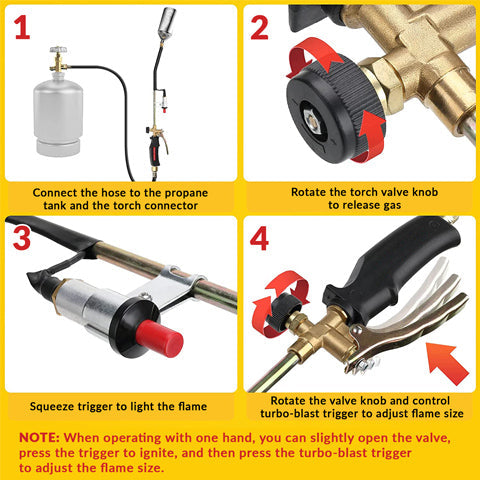 1

Connect the hose to the propane tank and the torch connector

2

Rotate the torch valve knob to release gas

3

Squeeze trigger to light the flame

4

Rotate the valve knob and control turbo-blast trigger to adjust flame size

NOTE: When operating with one hand, you can slightly open the valve, press the trigger to ignite, and then press the turbo-blast trigger to adjust the flame size.