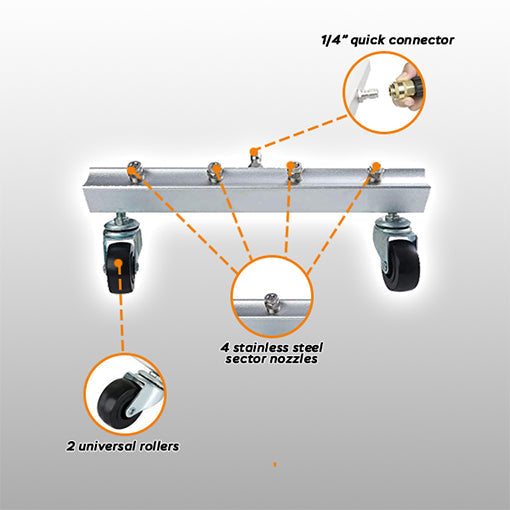 1/4" quick connector

4 stainless steel sector nozzles

2 universal rollers