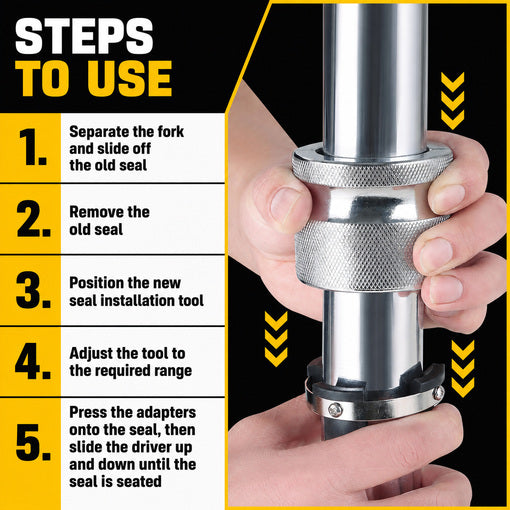 STEPS
TO USE

1. Separate the fork and slide off the old seal

2. Remove the old seal

3. Position the new seal installation tool

4. Adjust the tool to the required range

5. Press the adapters onto the seal, then slide the driver up and down until the seal is seated