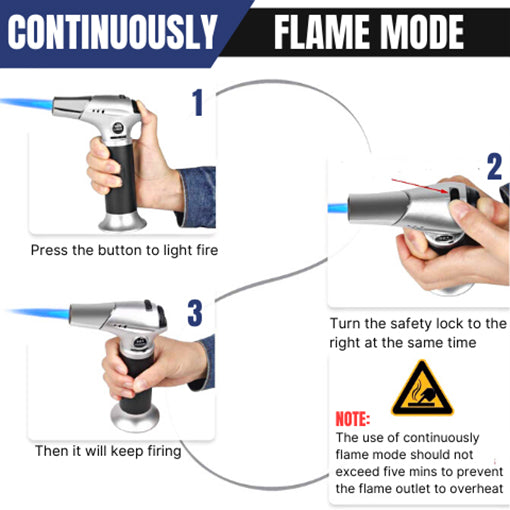 CONTINUOUSLY FLAME MODE

1

Press the button to light fire

2

Turn the safety lock to the right at the same time

3

Then it will keep firing

NOTE:
The use of continuously flame mode should not exceed five mins to prevent the flame outlet to overheat