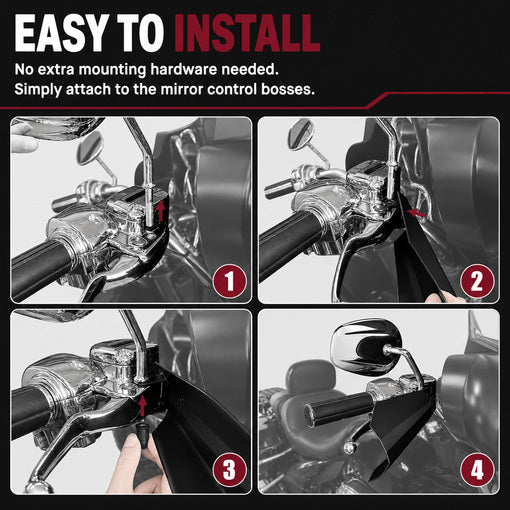 EASY TO INSTALL
No extra mounting hardware needed.
Simply attach to the mirror control bosses.

1

2

3

4