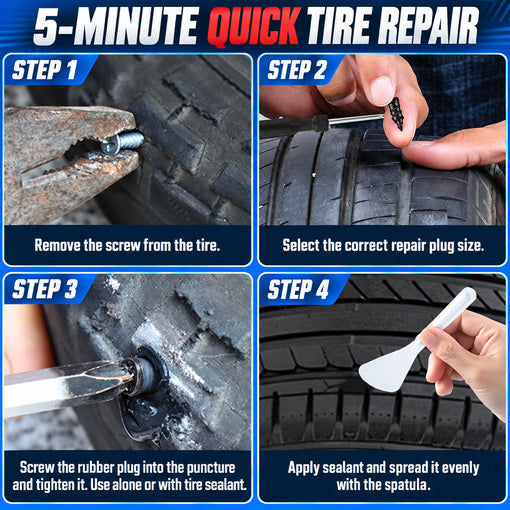 5-MINUTE QUICK TIRE REPAIR

STEP 1

Remove the screw from the tire.

STEP 2

Select the correct repair plug size.

STEP 3

Screw the rubber plug into the puncture and tighten it. Use alone or with tire sealant.

STEP 4

Apply sealant and spread it evenly with the spatula.