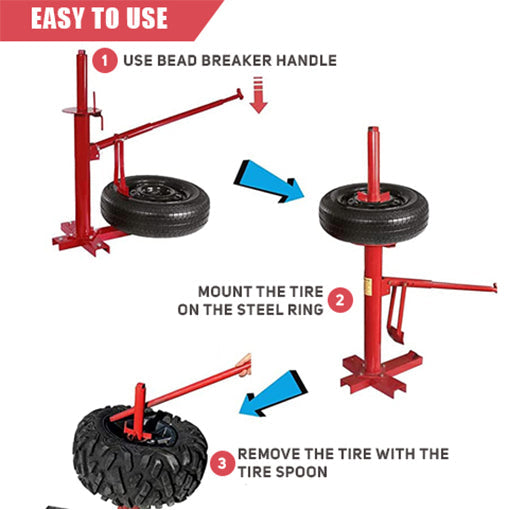 EASY TO USE

1 USE BEAD BREAKER HANDLE

MOUNT THE TIRE ON THE STEEL RING 2

3 REMOVE THE TIRE WITH THE TIRE SPOON