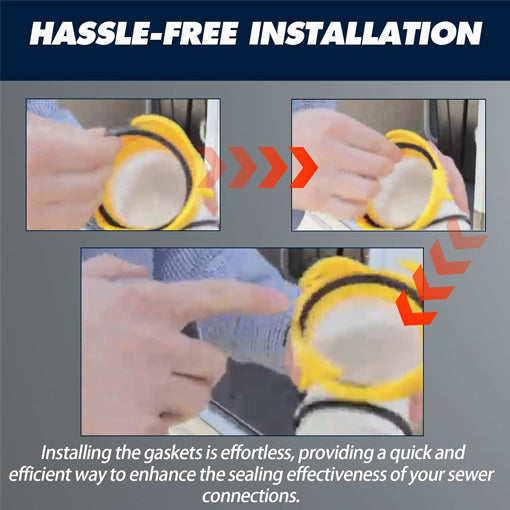 HASSLE-FREE INSTALLATION

Installing the gaskets is effortless, providing a quick and efficient way to enhance the sealing effectiveness of your sewer connections.