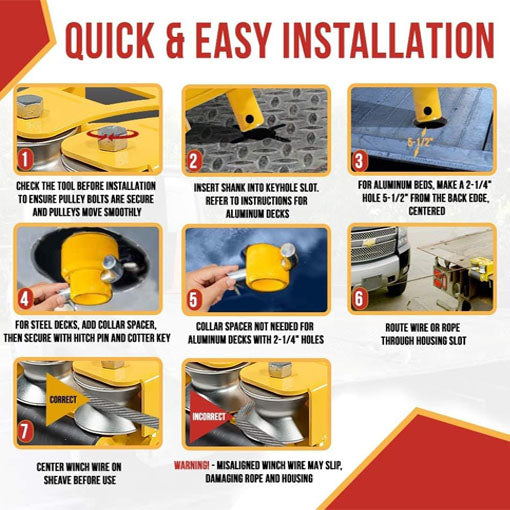 QUICK & EASY INSTALLATION

1

CHECK THE TOOL BEFORE INSTALLATION TO ENSURE PULLEY BOLTS ARE SECURE AND PULLEYS MOVE SMOOTHLY

2

INSERT SHANK INTO KEYHOLE SLOT. REFER TO INSTRUCTIONS FOR ALUMINUM DECKS

5-1/2"

3

FOR ALUMINUM BEDS, MAKE A 2-1/4" HOLE 5-1/2" FROM THE BACK EDGE, CENTERED

4

FOR STEEL DECKS, ADD COLLAR SPACER, THEN SECURE WITH HITCH PIN AND COTTER KEY

5

COLLAR SPACER NOT NEEDED FOR ALUMINUM DECKS WITH 2-1/4" HOLES

6

ROUTE WIRE OR ROPE THROUGH HOUSING SLOT

CORRECT

7

CENTER WINCH WIRE ON SHEAVE BEFORE USE

INCORRECT

WARNING! - MISALIGNED WINCH WIRE MAY SLIP, DAMAGING ROPE AND HOUSING