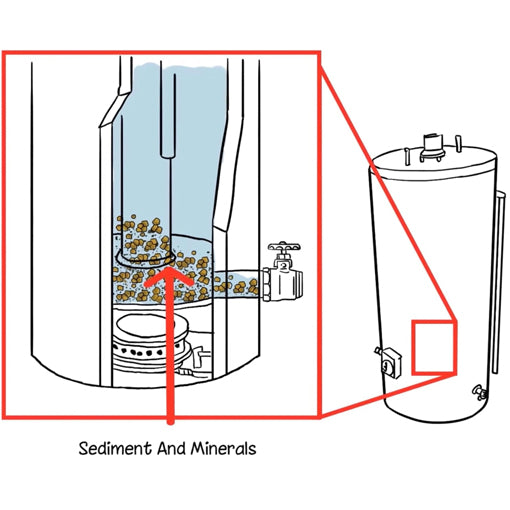 Sediment And Minerals