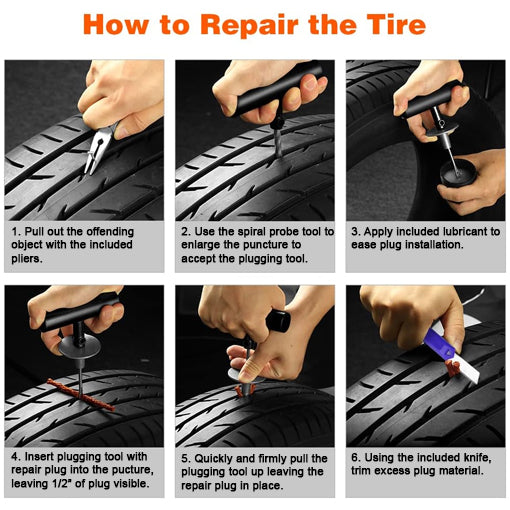 How to Repair the Tire

1. Pull out the offending object with the included pliers.

2. Use the spiral probe tool to enlarge the puncture to accept the plugging tool.

3. Apply included lubricant to ease plug installation.

4. Insert plugging tool with repair plug into the pucture, leaving 1/2" of plug visible.

5. Quickly and firmly pull the plugging tool up leaving the repair plug in place.

6. Using the included knife, trim excess plug material.