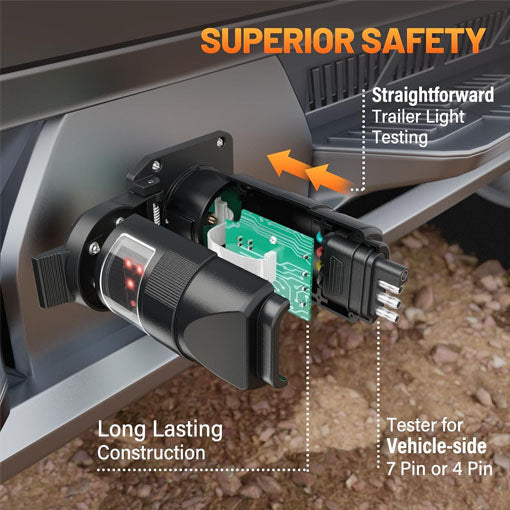 SUPERIOR SAFETY

Straightforward Trailer Light Testing

Long Lasting Construction

Tester for Vehicle-side 7 Pin or 4 Pin