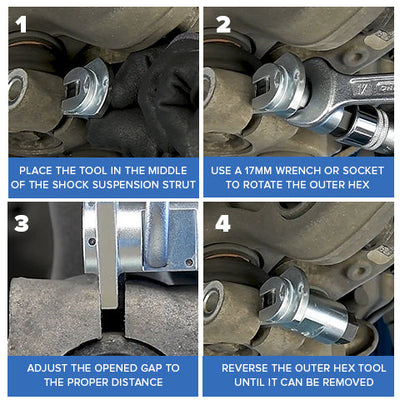 1

PLACE THE TOOL IN THE MIDDLE OF THE SHOCK SUSPENSION STRUT

2

USE A 17MM WRENCH OR SOCKET TO ROTATE THE OUTER HEX

3

ADJUST THE OPENED GAP TO THE PROPER DISTANCE

4

REVERSE THE OUTER HEX TOOL UNTIL IT CAN BE REMOVED