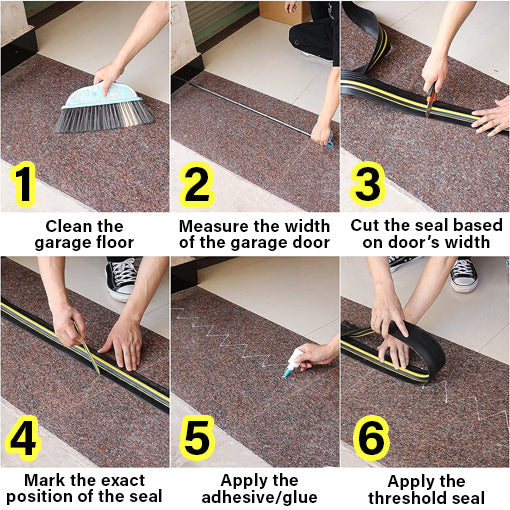 1
Clean the garage floor

2
Measure the width of the garage door

3
Cut the seal based on door's width

4
Mark the exact position of the seal

5
Apply the adhesive/glue

6
Apply the threshold seal