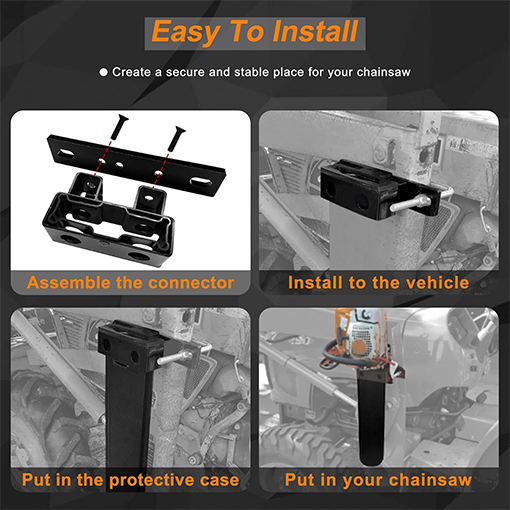 Easy To Install

● Create a secure and stable place for your chainsaw

Assemble the connector

Install to the vehicle

Put in the protective case

Put in your chainsaw