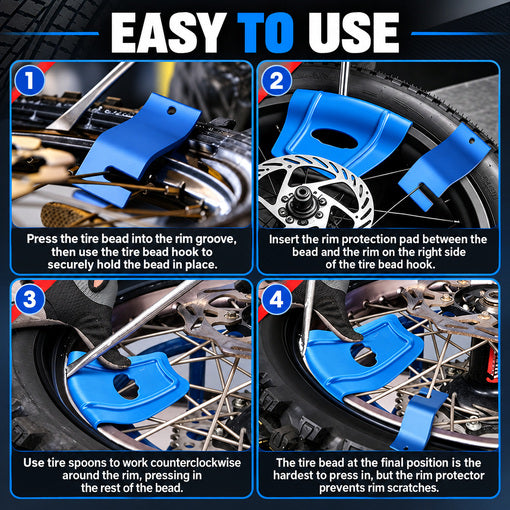 EASY TO USE

1

Press the tire bead into the rim groove, then use the tire bead hook to securely hold the bead in place.

2

Insert the rim protection pad between the bead and the rim on the right side of the tire bead hook.

3

Use tire spoons to work counterclockwise around the rim, pressing in the rest of the bead.

4

The tire bead at the final position is the hardest to press in, but the rim protector prevents rim scratches.