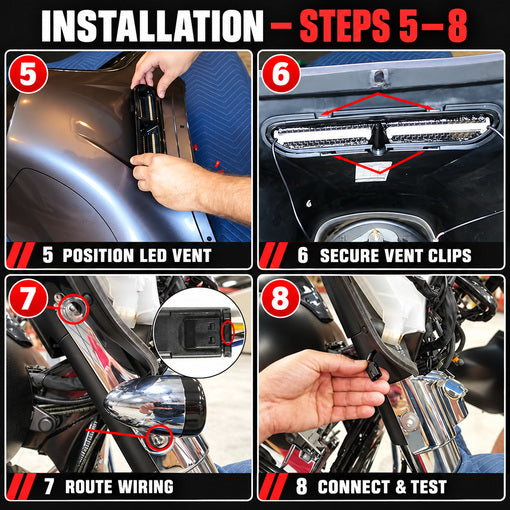 INSTALLATION – STEPS 5–8

5

5 POSITION LED VENT

6

6 SECURE VENT CLIPS

7

7 ROUTE WIRING

8

8 CONNECT & TEST